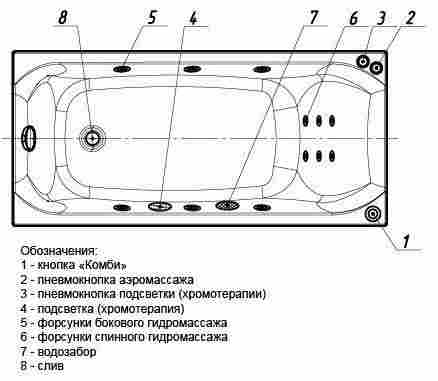 8 5 4 7 6 3 2

1

Обозначения:
1 - кнопка «Комби»
2 - пневмокнопка аэромассажа
3 - пневмокнопка подсветки (хромотерапии)
4 - подсветка (хромотерапия)
5 - форсунки бокового гидромассажа
6 - форсунки спинного гидромассажа
7 - водозабор
8 - слив