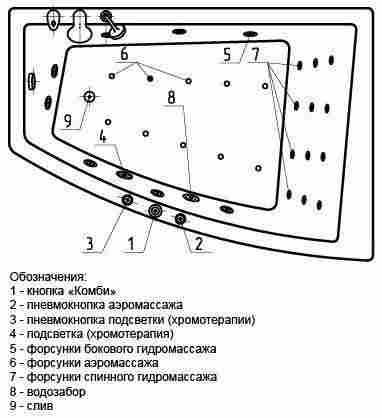 6
5
7
8
9
4
3
1
2

Обозначения:
1 - кнопка «Комби»
2 - пневмокнопка аэромассажа
3 - пневмокнопка подсветки (хромотерапии)
4 - подсветка (хромотерапия)
5 - форсунки бокового гидромассажа
6 - форсунки аэромассажа
7 - форсунки спинного гидромассажа
8 - водозабор
9 - слив